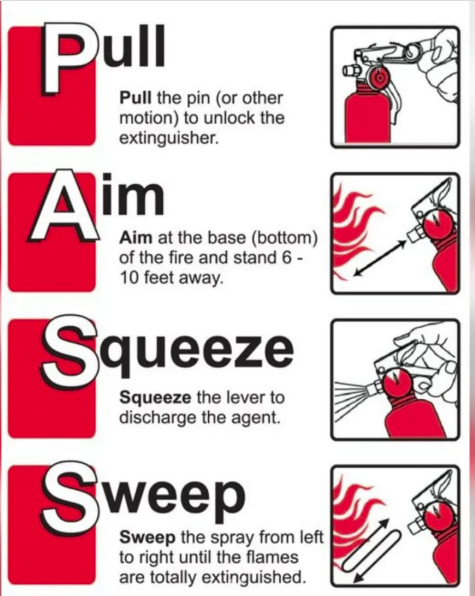 Pull

Pull the pin (or other motion) to unlock the extinguisher.

Aim

Aim at the base (bottom) of the fire and stand 6 - 10 feet away.

Squeeze

Squeeze the lever to discharge the agent.

Sweep

Sweep the spray from left to right until the flames are totally extinguished.