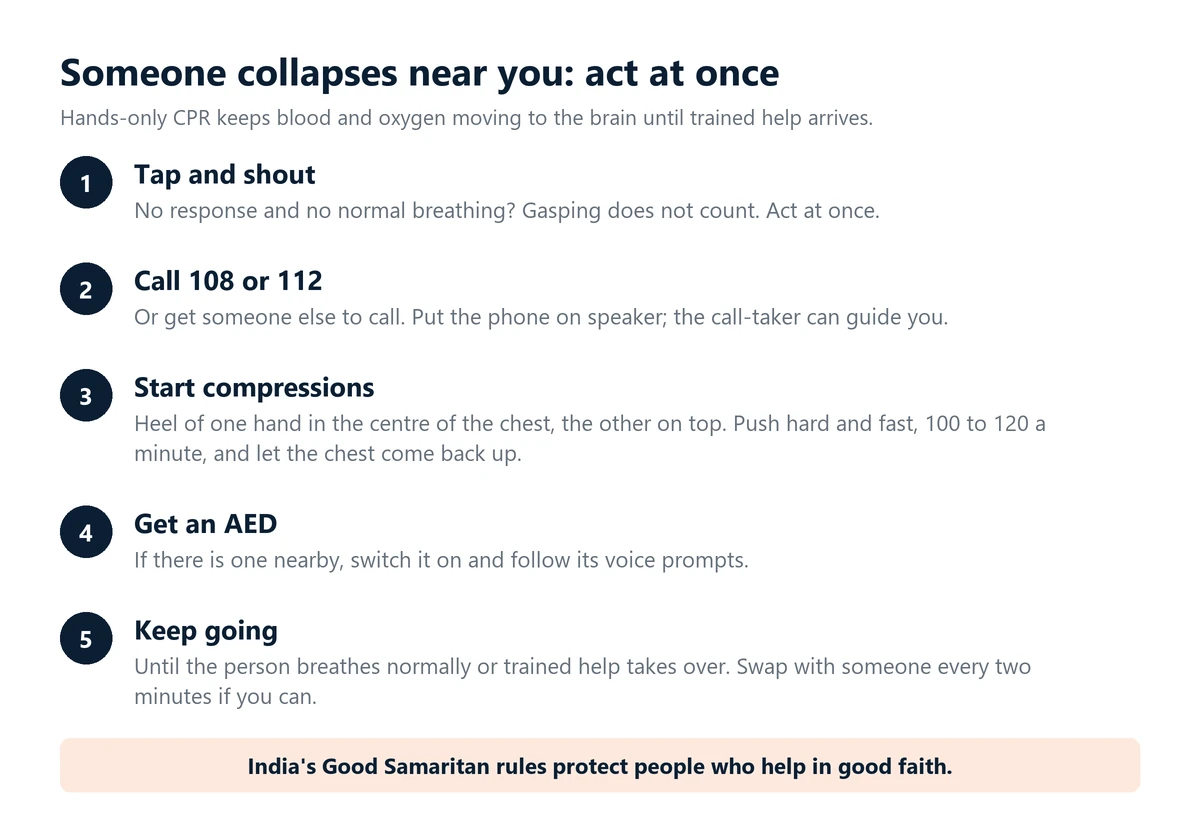 Someone collapses near you: act at once

Hands-only CPR keeps blood and oxygen moving to the brain until trained help arrives.

1
Tap and shout
No response and no normal breathing? Gasping does not count. Act at once.

2
Call 108 or 112
Or get someone else to call. Put the phone on speaker; the call-taker can guide you.

3
Start compressions
Heel of one hand in the centre of the chest, the other on top. Push hard and fast, 100 to 120 a minute, and let the chest come back up.

4
Get an AED
If there is one nearby, switch it on and follow its voice prompts.

5
Keep going
Until the person breathes normally or trained help takes over. Swap with someone every two minutes if you can.

India's Good Samaritan rules protect people who help in good faith.